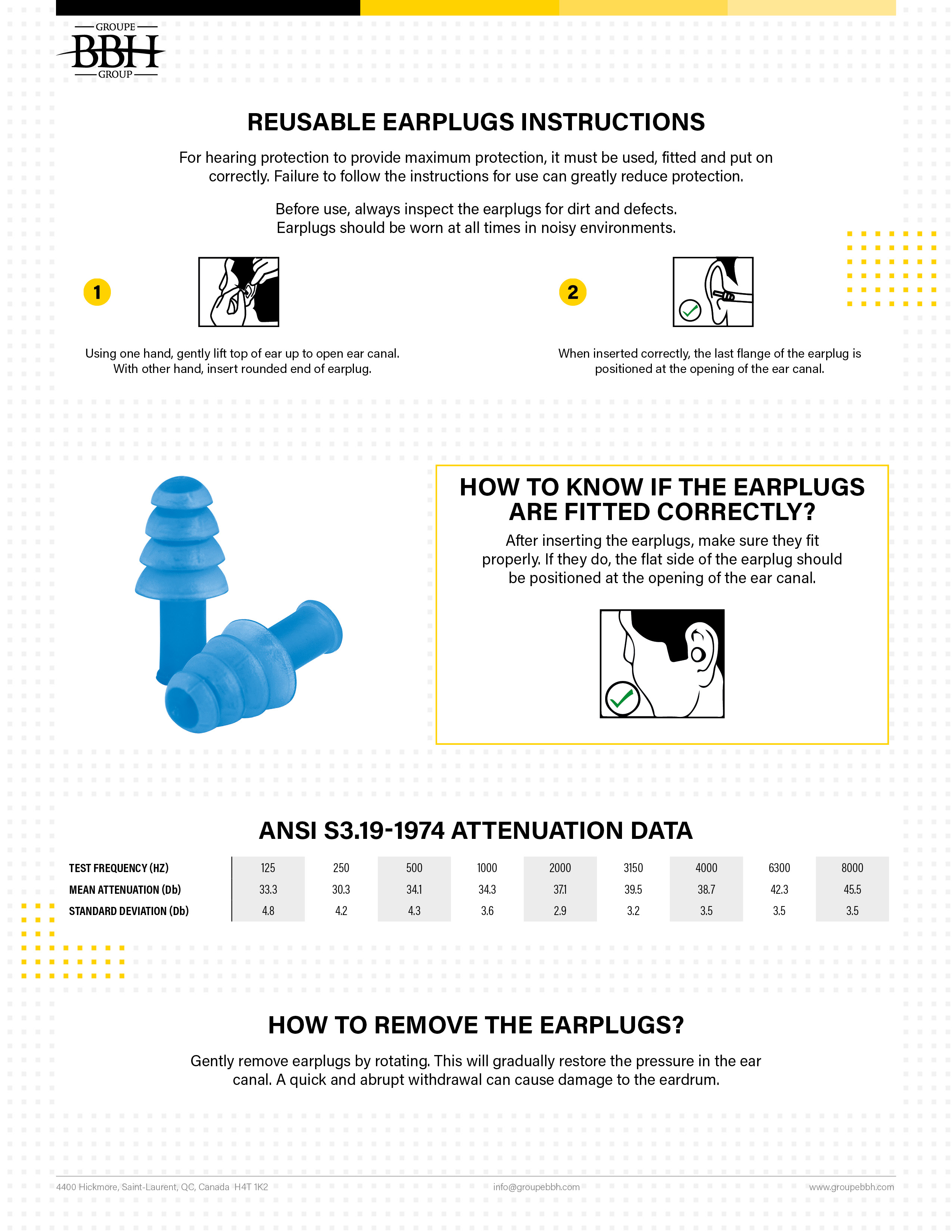 GROUPE
BBH
GROUP

REUSABLE EARPLUGS INSTRUCTIONS

For hearing protection to provide maximum protection, it must be used, fitted and put on correctly. Failure to follow the instructions for use can greatly reduce protection.

Before use, always inspect the earplugs for dirt and defects. Earplugs should be worn at all times in noisy environments.

1

Using one hand, gently lift top of ear up to open ear canal. With other hand, insert rounded end of earplug.

2

When inserted correctly, the last flange of the earplug is positioned at the opening of the ear canal.

HOW TO KNOW IF THE EARPLUGS ARE FITTED CORRECTLY?

After inserting the earplugs, make sure they fit properly. If they do, the flat side of the earplug should be positioned at the opening of the ear canal.

ANSI S3.19-1974 ATTENUATION DATA

| TEST FREQUENCY (HZ) | 125 | 250 | 500 | 1000 | 2000 | 3150 | 4000 | 6300 | 8000 |
|---|---|---|---|---|---|---|---|---|---|
| MEAN ATTENUATION (Db) | 33.3 | 30.3 | 34.1 | 34.3 | 37.1 | 39.5 | 38.7 | 42.3 | 45.5 |
| STANDARD DEVIATION (Db) | 4.8 | 4.2 | 4.3 | 3.6 | 2.9 | 3.2 | 3.5 | 3.5 | 3.5 |

HOW TO REMOVE THE EARPLUGS?

Gently remove earplugs by rotating. This will gradually restore the pressure in the ear canal. A quick and abrupt withdrawal can cause damage to the eardrum.

4400 Hickmore, Saint-Laurent, QC, Canada H4T 1K2
info@groupebbh.com
www.groupebbh.com